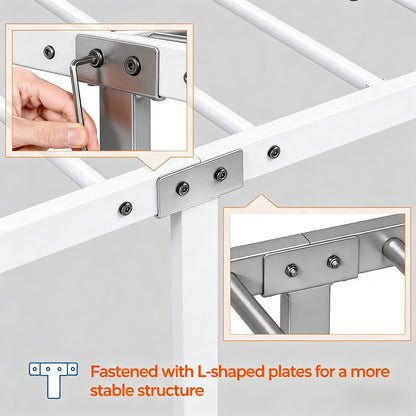 Fastened with L-shaped plates for a more stable structure